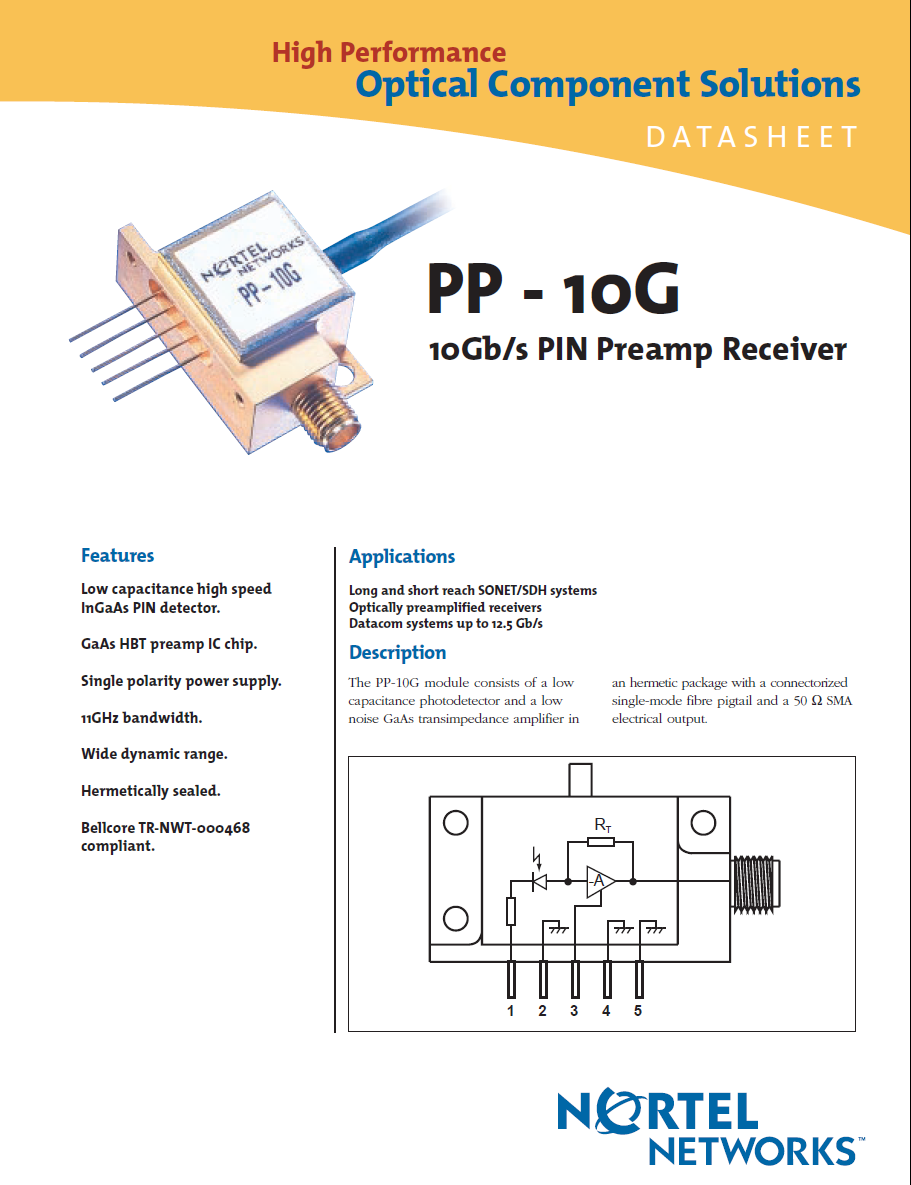 High Performance
Optical Component Solutions
DATASHEET

NORTEL NETWORKS
PP-10G

PP - 10G
10Gb/s PIN Preamp Receiver

Features

Low capacitance high speed InGaAs PIN detector.

GaAs HBT preamp IC chip.

Single polarity power supply.

11GHz bandwidth.

Wide dynamic range.

Hermetically sealed.

Bellcore TR-NWT-000468 compliant.

Applications

Long and short reach SONET/SDH systems
Optically preamplified receivers
Datacom systems up to 12.5 Gb/s

Description

The PP-10G module consists of a low capacitance photodetector and a low noise GaAs transimpedance amplifier in an hermetic package with a connectorized single-mode fibre pigtail and a 50 Ω SMA electrical output.

$R_T$
A
1 2 3 4 5

NORTEL NETWORKS™